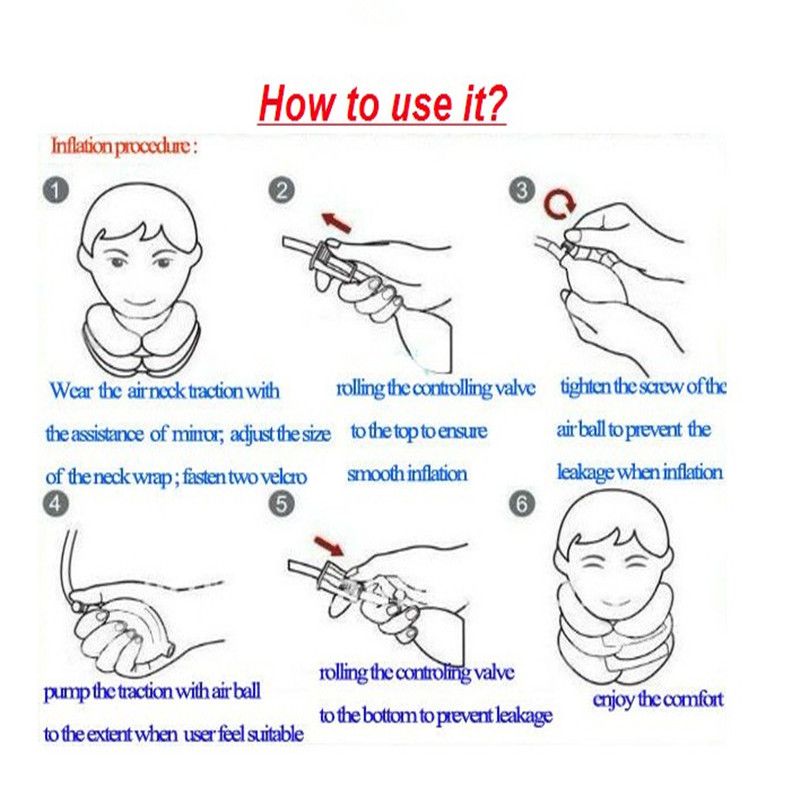 How to use it?

Inflation procedure :

1

Wear the air neck traction with the assistance of mirror; adjust the size of the neck wrap ; fasten two velcro

2

rolling the controlling valve to the top to ensure smooth inflation

3

tighten the screw of the air ball to prevent the leakage when inflation

4

pump the traction with air ball to the extent when user feel suitable

5

rolling the controling valve to the bottom to prevent leakage

6

enjoy the comfort